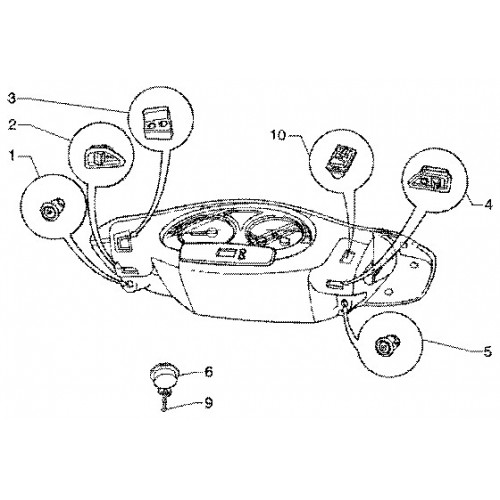 3
2
1
10
4
5
6
9